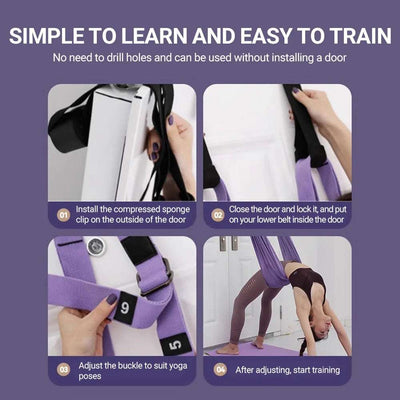 SIMPLE TO LEARN AND EASY TO TRAIN

No need to drill holes and can be used without installing a door

01 Install the compressed sponge clip on the outside of the door

02 Close the door and lock it, and put on your lower belt inside the door

6

5

03 Adjust the buckle to suit yoga poses

04 After adjusting, start training